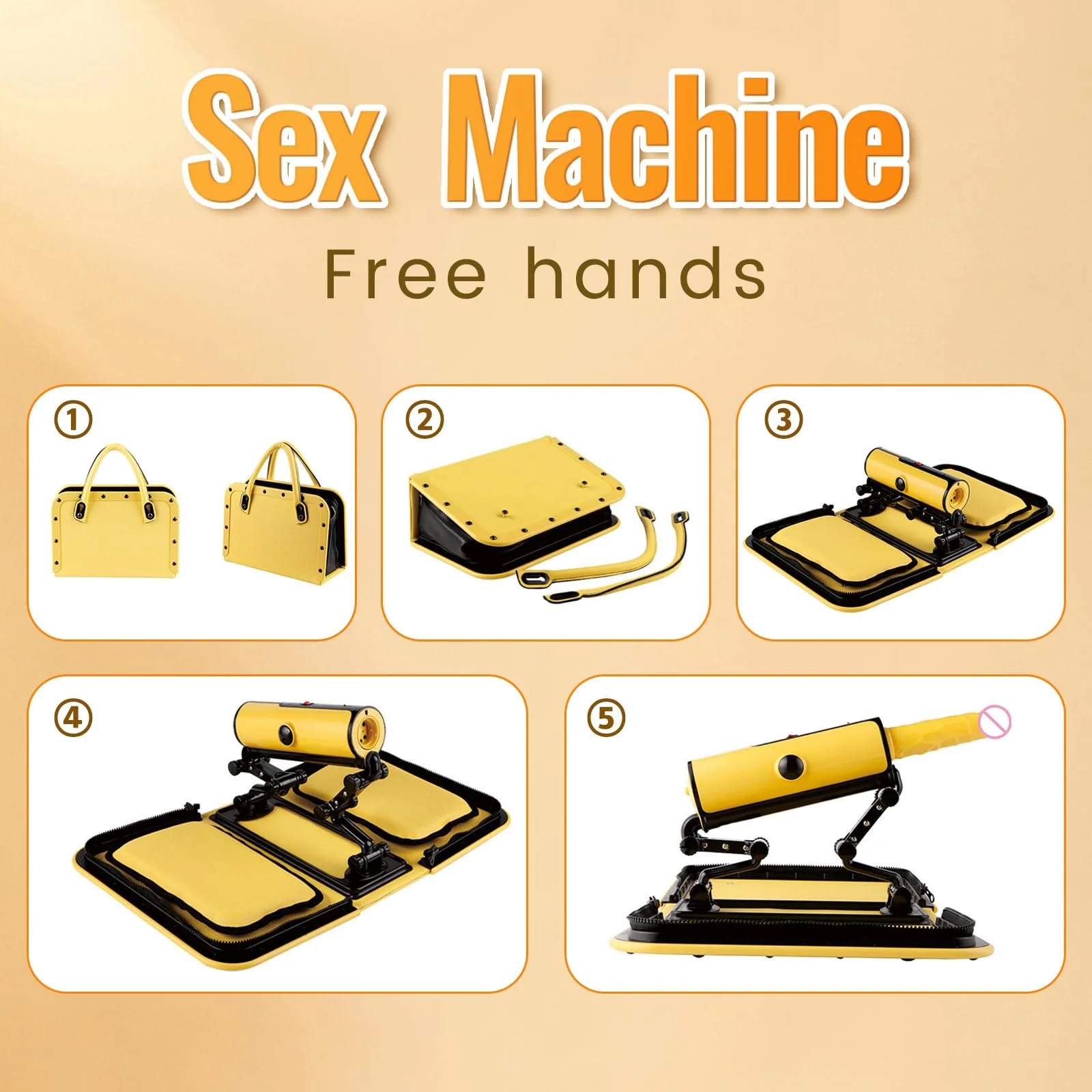 Sex Machine

Free hands

①

②

③

④

⑤