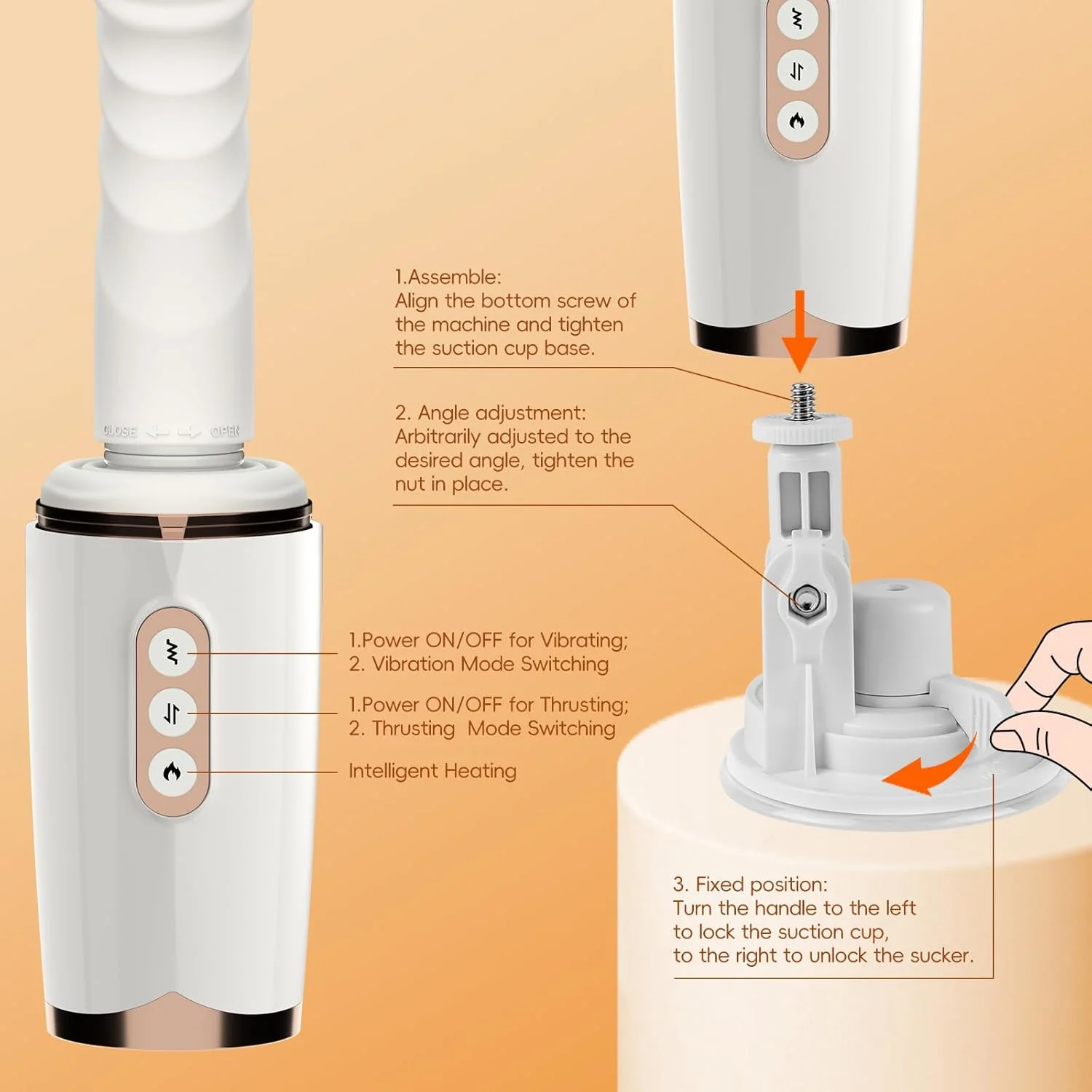 CLOSE OPEN

1.Assemble:
Align the bottom screw of the machine and tighten the suction cup base.

2. Angle adjustment:
Arbitrarily adjusted to the desired angle, tighten the nut in place.

1.Power ON/OFF for Vibrating;
2. Vibration Mode Switching

1.Power ON/OFF for Thrusting;
2. Thrusting Mode Switching

Intelligent Heating

3. Fixed position:
Turn the handle to the left to lock the suction cup, to the right to unlock the sucker.