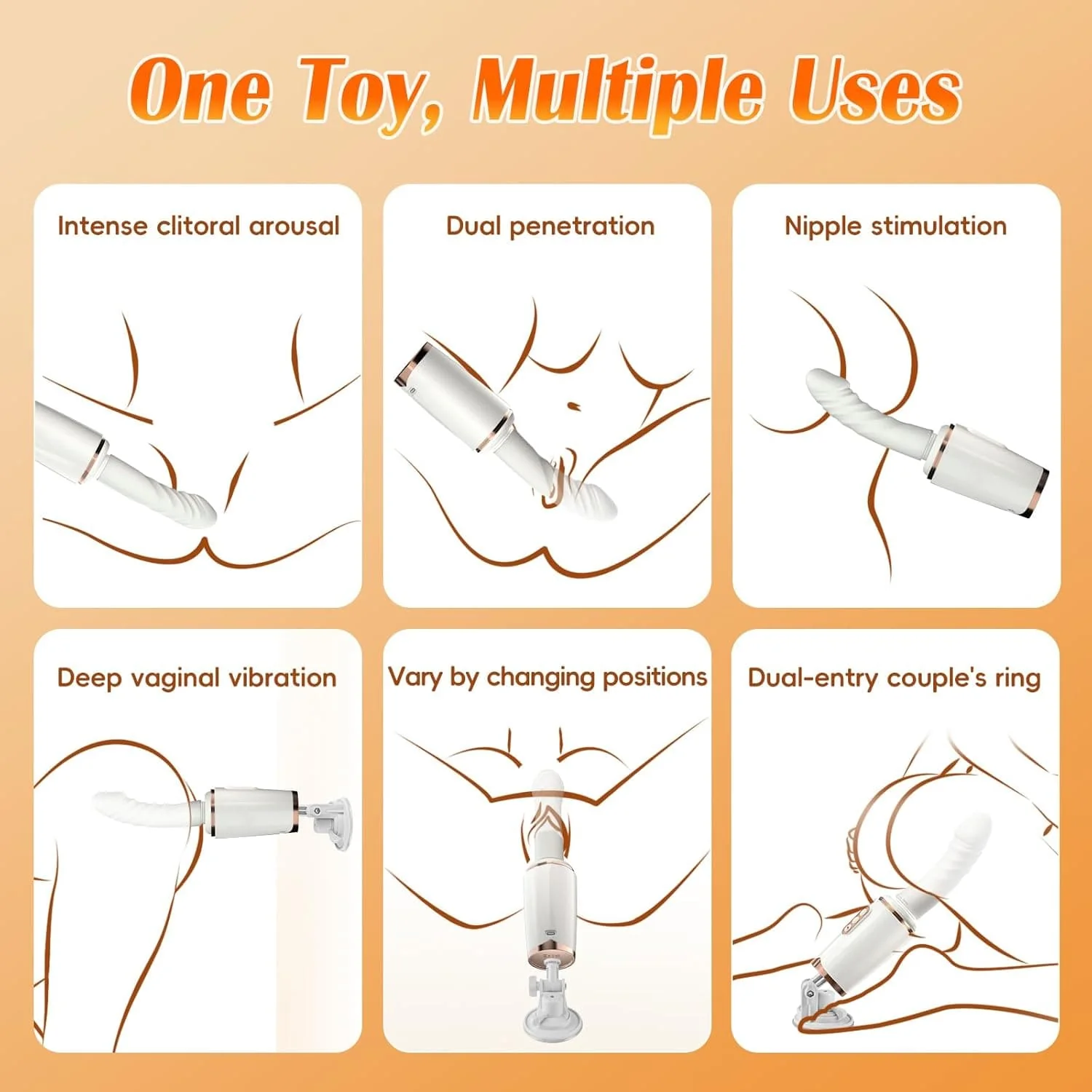 One Toy, Multiple Uses

Intense clitoral arousal

Dual penetration

Nipple stimulation

Deep vaginal vibration

Vary by changing positions

Dual-entry couple's ring