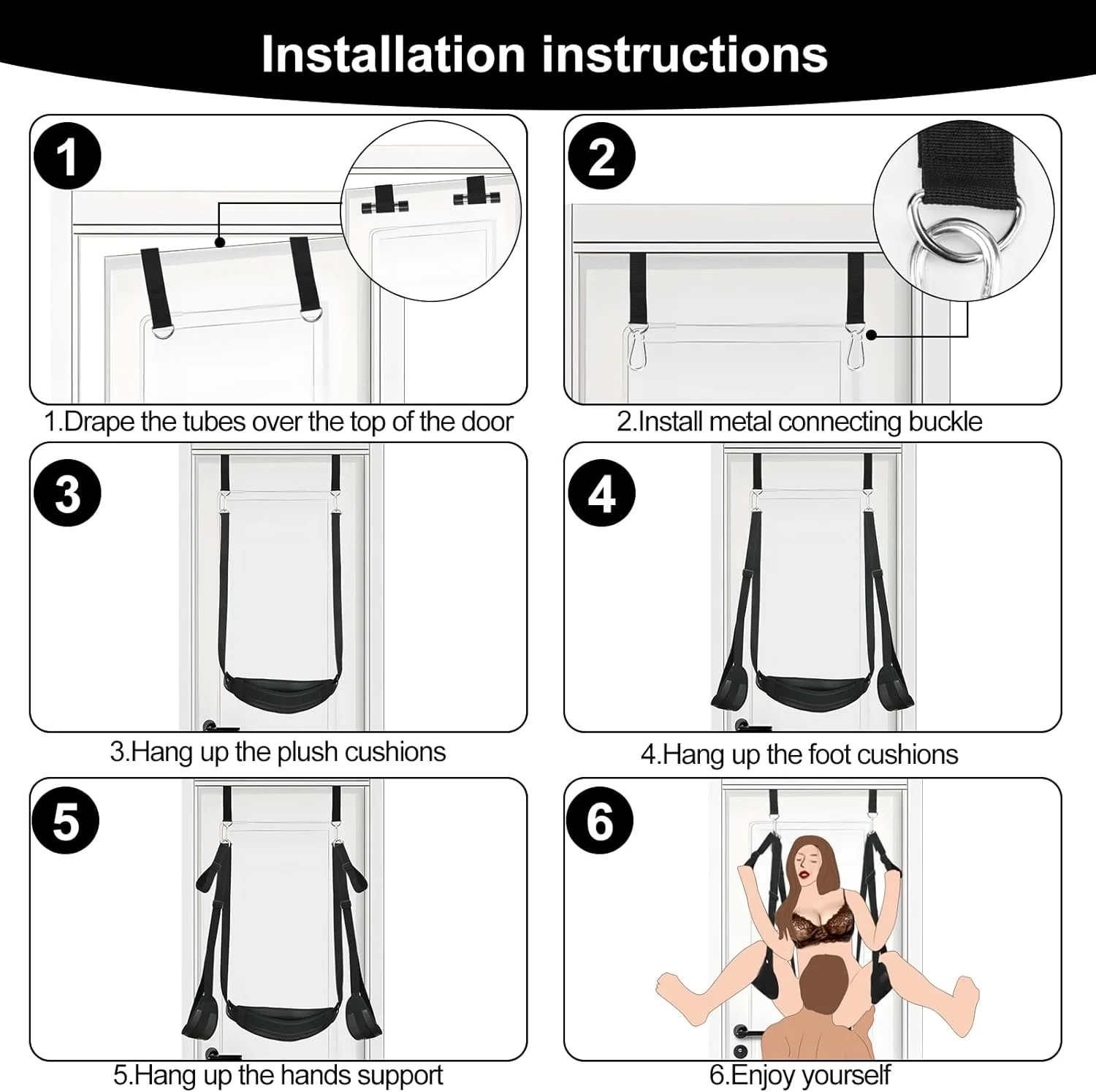 Installation instructions

1

1.Drape the tubes over the top of the door

2

2.Install metal connecting buckle

3

3.Hang up the plush cushions

4

4.Hang up the foot cushions

5

5.Hang up the hands support

6

6.Enjoy yourself